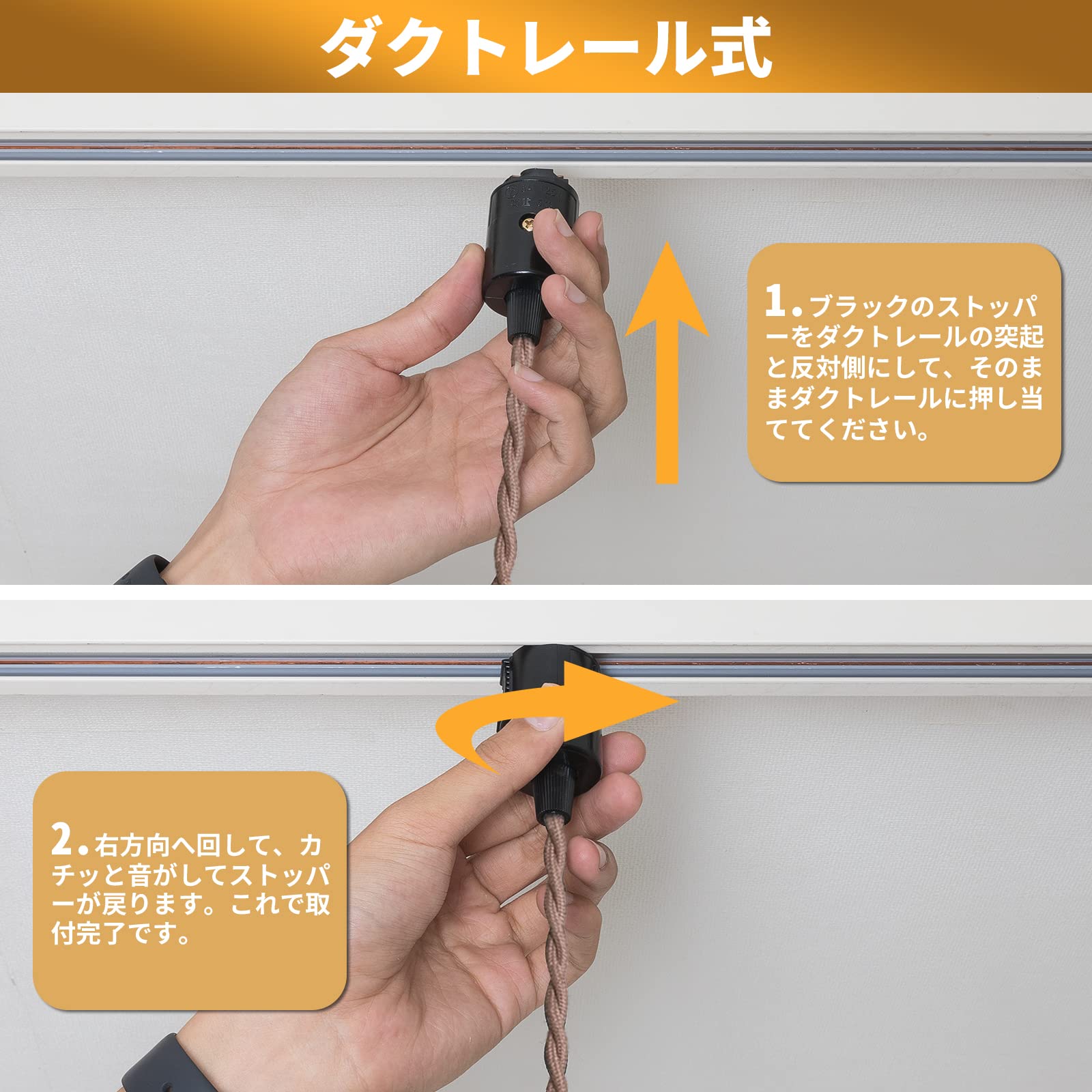 ダクトレール式

1. ブラックのストッパーをダクトレールの突起と反対側にして、そのままダクトレールに押し当ててください。

2. 右方向へ回して、カチッと音がしてストッパーが戻ります。これで取付完了です。